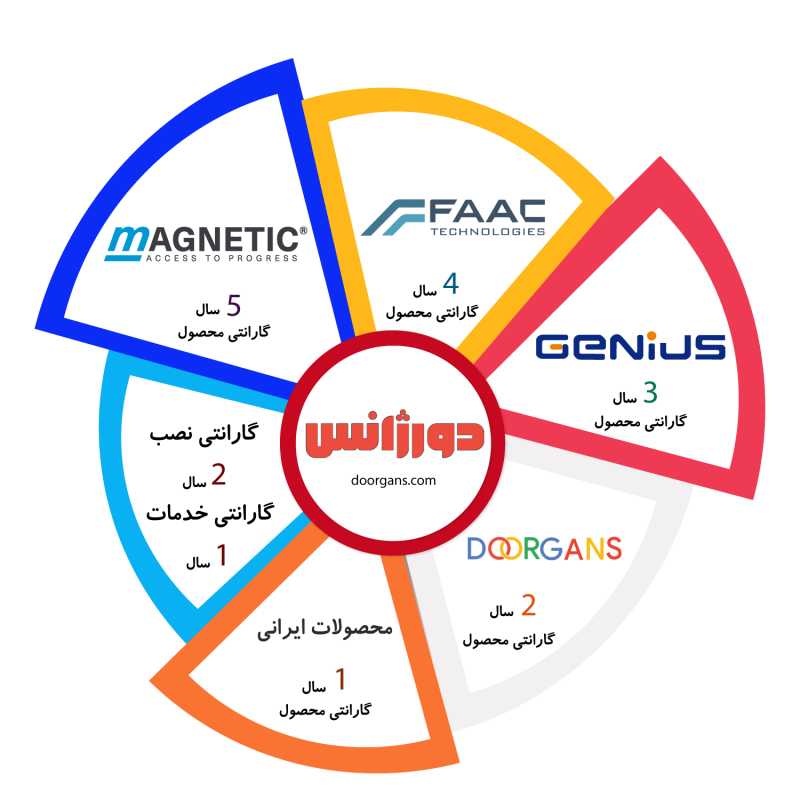 MAGNETIC®
ACCESS TO PROGRESS

5 سال
گارانتی محصول

FAAC
TECHNOLOGIES

4 سال
گارانتی محصول

GENIUS

3 سال
گارانتی محصول

دورژانس
doorgans.com

DOORGANS

2 سال
گارانتی محصول

محصولات ایرانی

1 سال
گارانتی محصول

گارانتی نصب
2 سال
گارانتی خدمات
1 سال